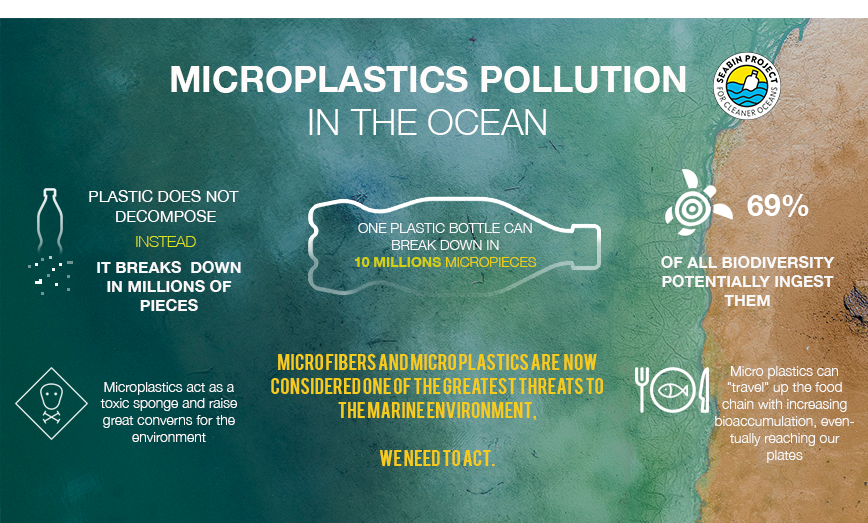 MICROPLASTICS POLLUTION
IN THE OCEAN

SEABIN PROJECT
FOR CLEANER OCEANS

PLASTIC DOES NOT DECOMPOSE

INSTEAD

IT BREAKS DOWN IN MILLIONS OF PIECES

ONE PLASTIC BOTTLE CAN BREAK DOWN IN 10 MILLIONS MICROPIECES

69%

OF ALL BIODIVERSITY POTENTIALLY INGEST THEM

Microplastics act as a toxic sponge and raise great converns for the environment

MICRO FIBERS AND MICRO PLASTICS ARE NOW CONSIDERED ONE OF THE GREATEST THREATS TO THE MARINE ENVIRONMENT,

WE NEED TO ACT.

Micro plastics can "travel" up the food chain with increasing bioaccumulation, eventually reaching our plates