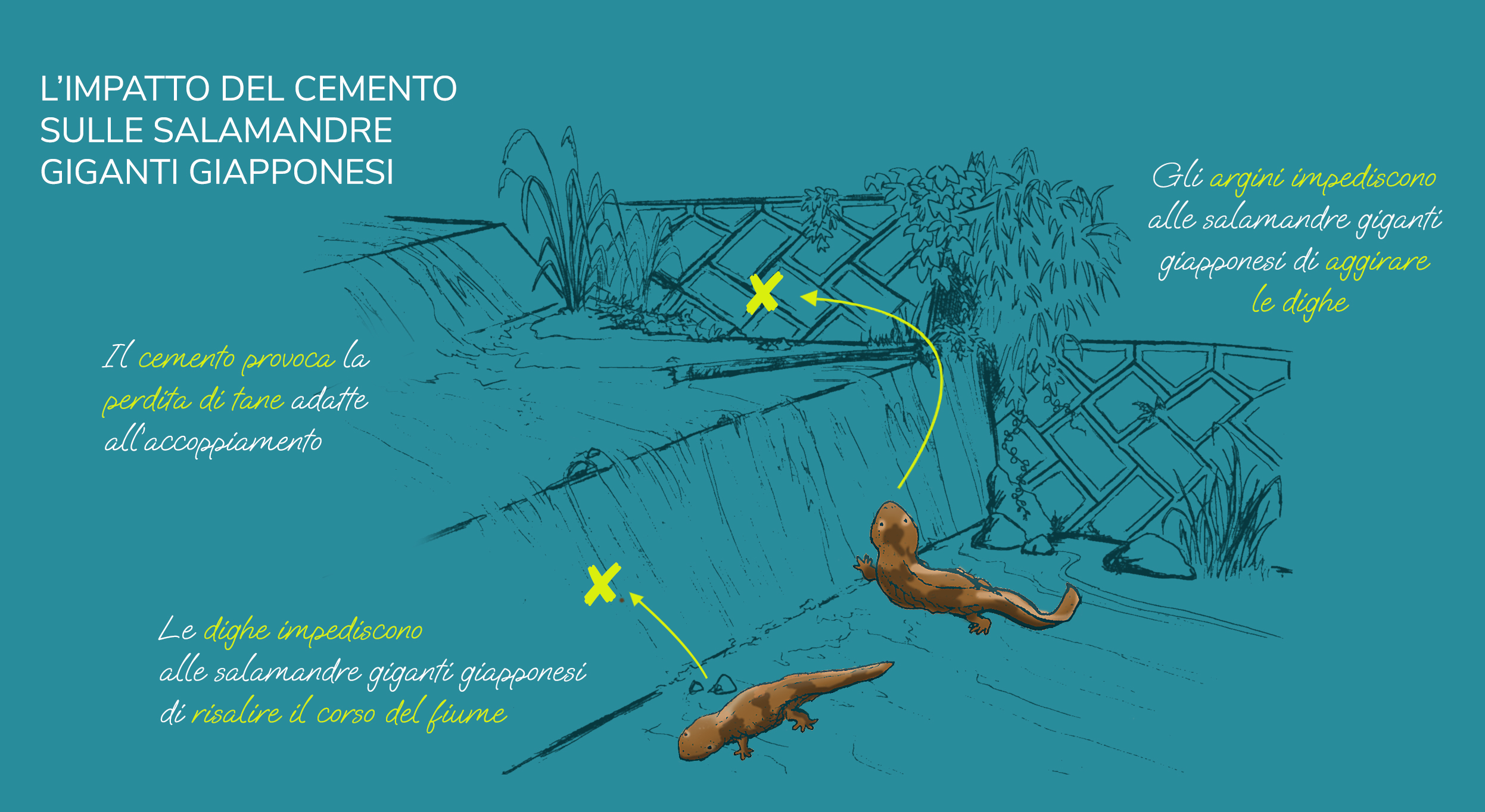 L'IMPATTO DEL CEMENTO SULLE SALAMANDRE GIGANTI GIAPPONESI

Gli argini impediscono alle salamandre giganti giapponesi di aggirare le dighe

Il cemento provoca la perdita di tane adatte all'accoppiamento

Le dighe impediscono alle salamandre giganti giapponesi di risalire il corso del fiume